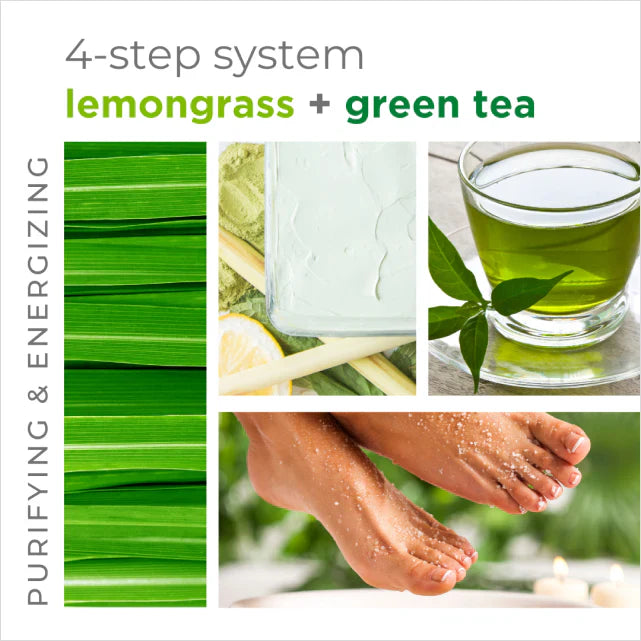 4-step system
lemongrass + green tea

PURIFYING & ENERGIZING